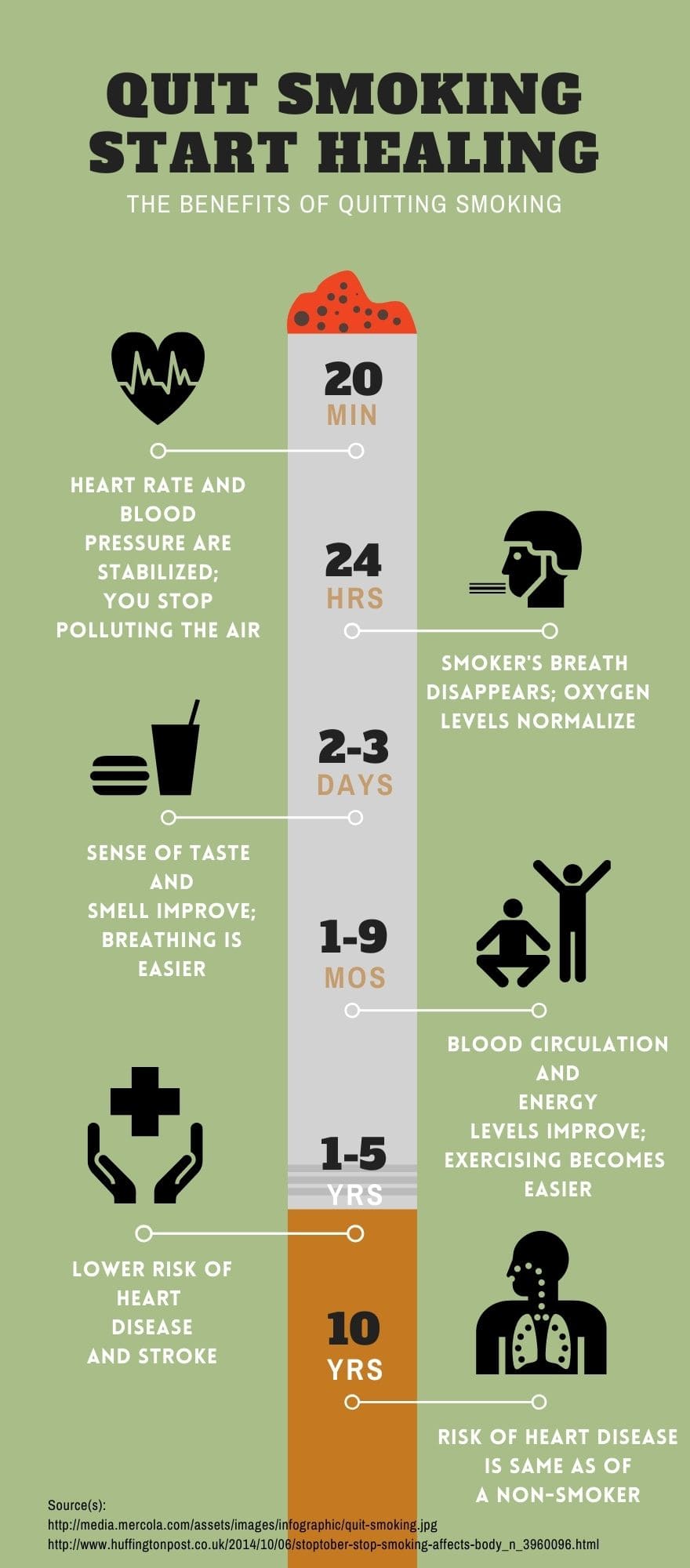 QUIT SMOKING
START HEALING

THE BENEFITS OF QUITTING SMOKING

20
MIN

HEART RATE AND BLOOD PRESSURE ARE STABILIZED; YOU STOP POLLUTING THE AIR

24
HRS

SMOKER'S BREATH DISAPPEARS; OXYGEN LEVELS NORMALIZE

2-3
DAYS

SENSE OF TASTE AND SMELL IMPROVE; BREATHING IS EASIER

1-9
MOS

BLOOD CIRCULATION AND ENERGY LEVELS IMPROVE; EXERCISING BECOMES EASIER

1-5
YRS

LOWER RISK OF HEART DISEASE AND STROKE

10
YRS

RISK OF HEART DISEASE IS SAME AS OF A NON-SMOKER

Source(s):
http://media.mercola.com/assets/images/infographic/quit-smoking.jpg
http://www.huffingtonpost.co.uk/2014/10/06/stoptober-stop-smoking-affects-body_n_3960096.html